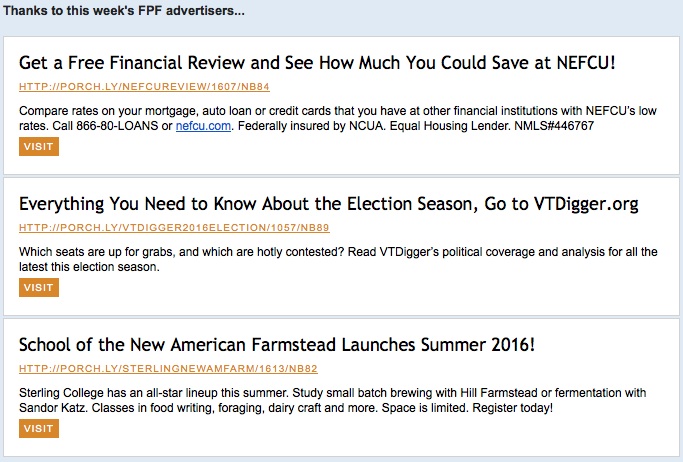 Thanks to this week's FPF advertisers...

Get a Free Financial Review and See How Much You Could Save at NEFCU!

HTTP://PORCH.LY/NEFCUREVIEW/1607/NB84

Compare rates on your mortgage, auto loan or credit cards that you have at other financial institutions with NEFCU's low rates. Call 866-80-LOANS or nefcu.com. Federally insured by NCUA. Equal Housing Lender. NMLS#446767

VISIT

Everything You Need to Know About the Election Season, Go to VTDigger.org

HTTP://PORCH.LY/VTDIGGER2016ELECTION/1057/NB89

Which seats are up for grabs, and which are hotly contested? Read VTDigger's political coverage and analysis for all the latest this election season.

VISIT

School of the New American Farmstead Launches Summer 2016!

HTTP://PORCH.LY/STERLINGNEWAMFARM/1613/NB82

Sterling College has an all-star lineup this summer. Study small batch brewing with Hill Farmstead or fermentation with Sandor Katz. Classes in food writing, foraging, dairy craft and more. Space is limited. Register today!

VISIT